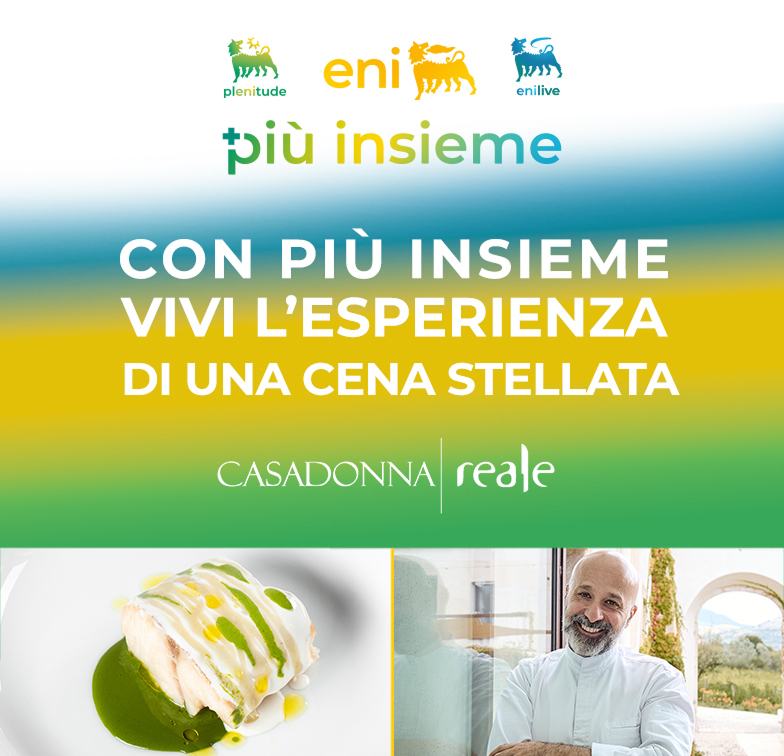 plenitude

eni

enilive

più insieme

CON PIÙ INSIEME
VIVI L'ESPERIENZA
DI UNA CENA STELLATA

CASADONNA | reale