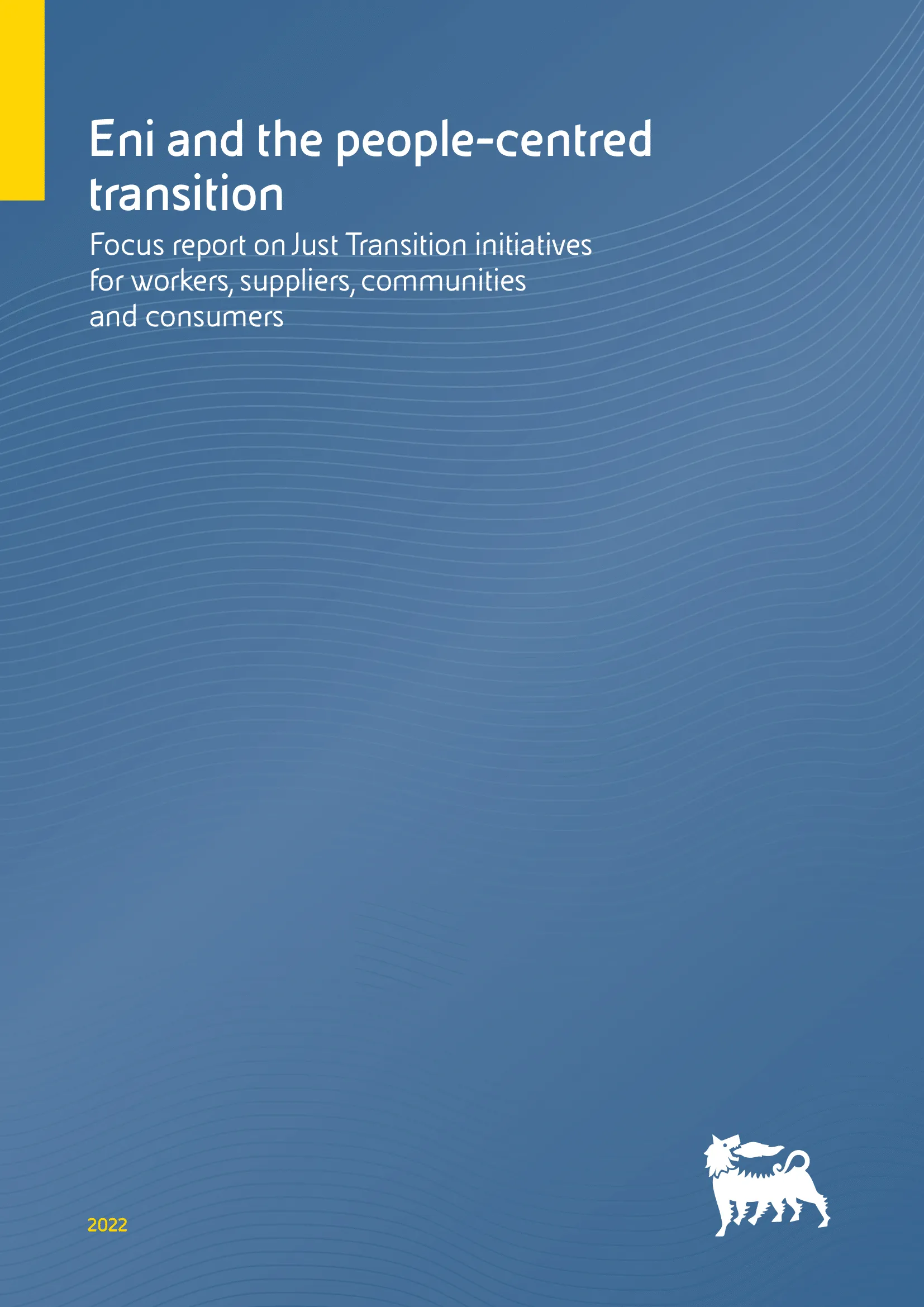 Eni and the people-centred transition

Focus report on Just Transition initiatives for workers, suppliers, communities and consumers

2022