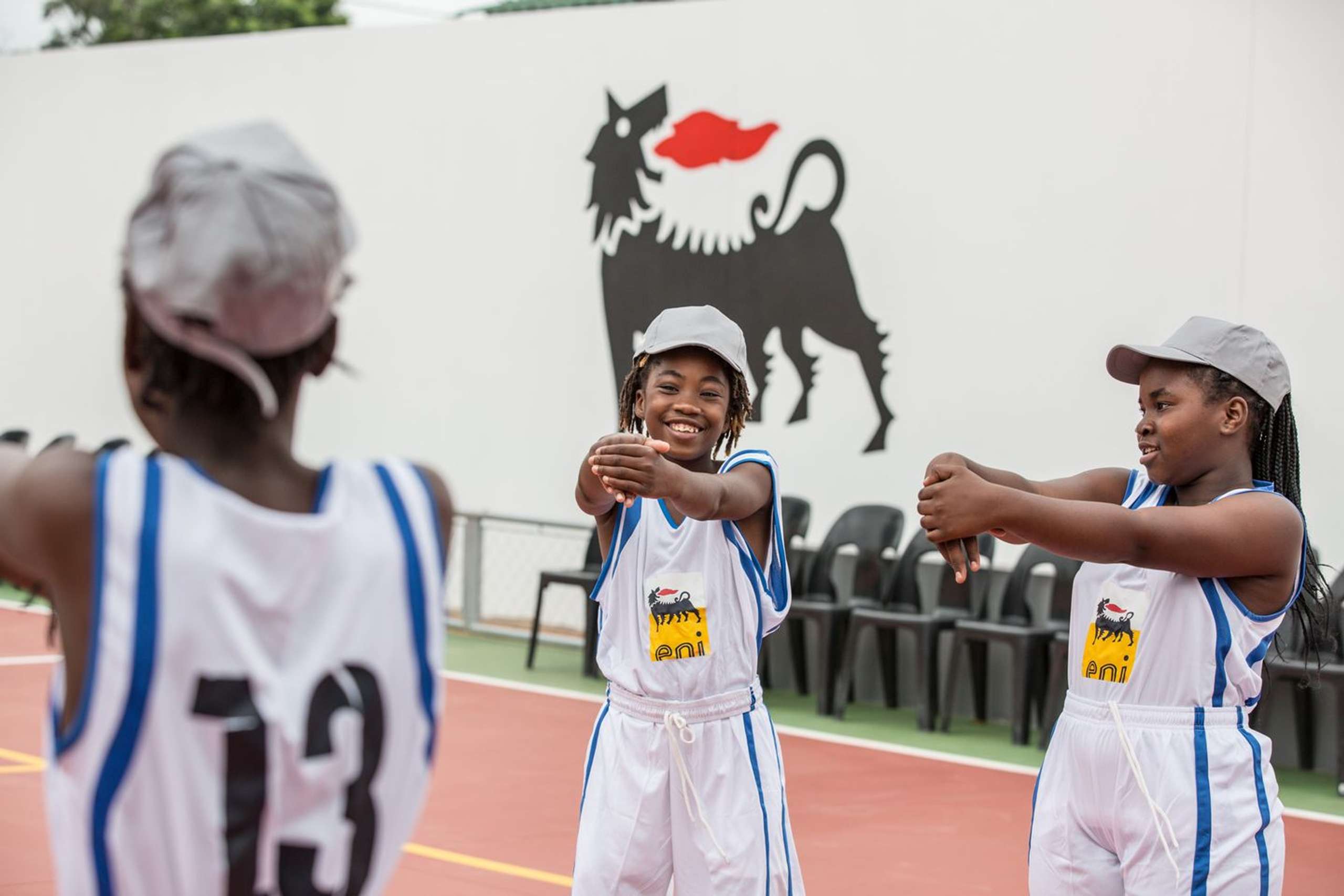 13

eni

eni