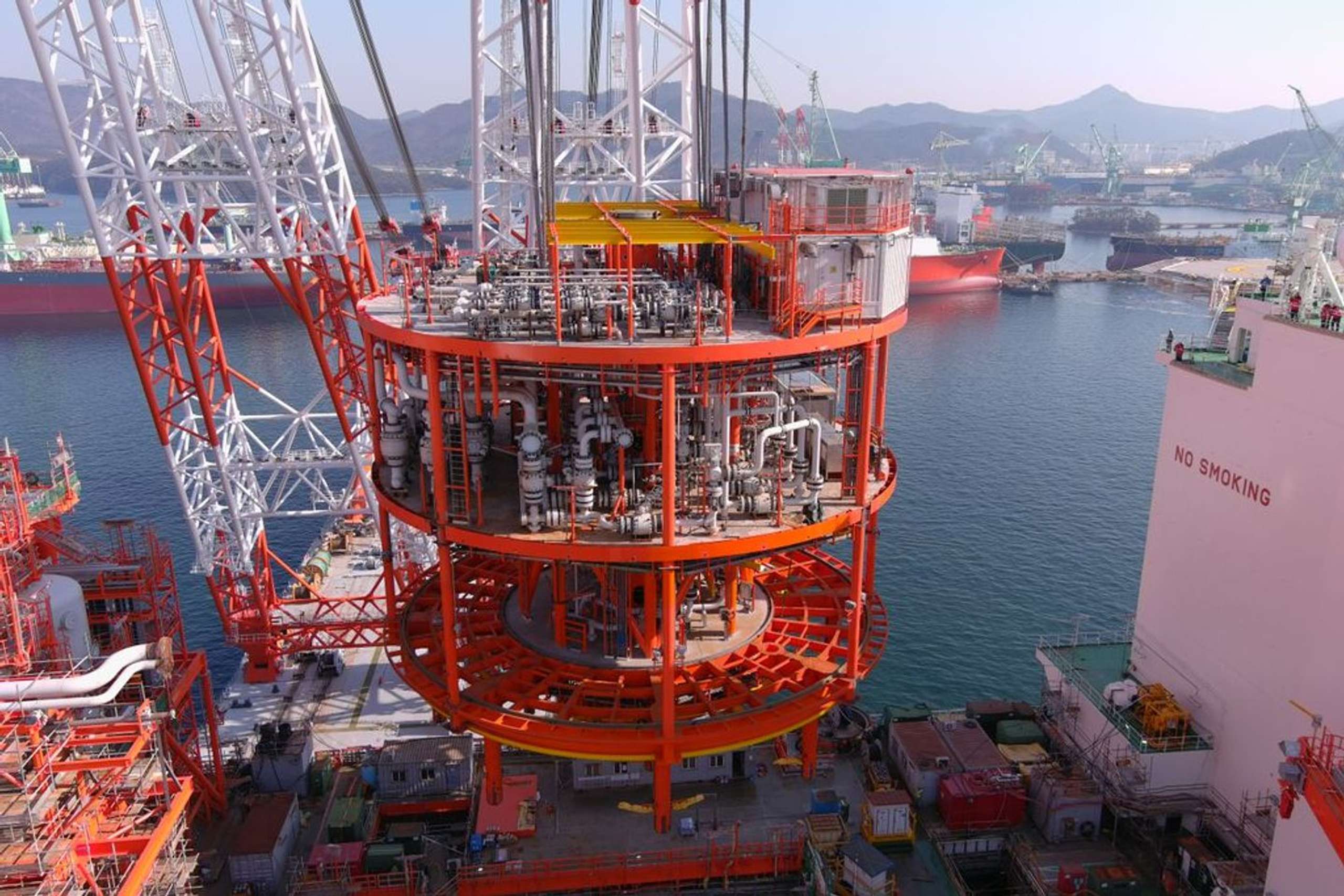 NO SMOKING