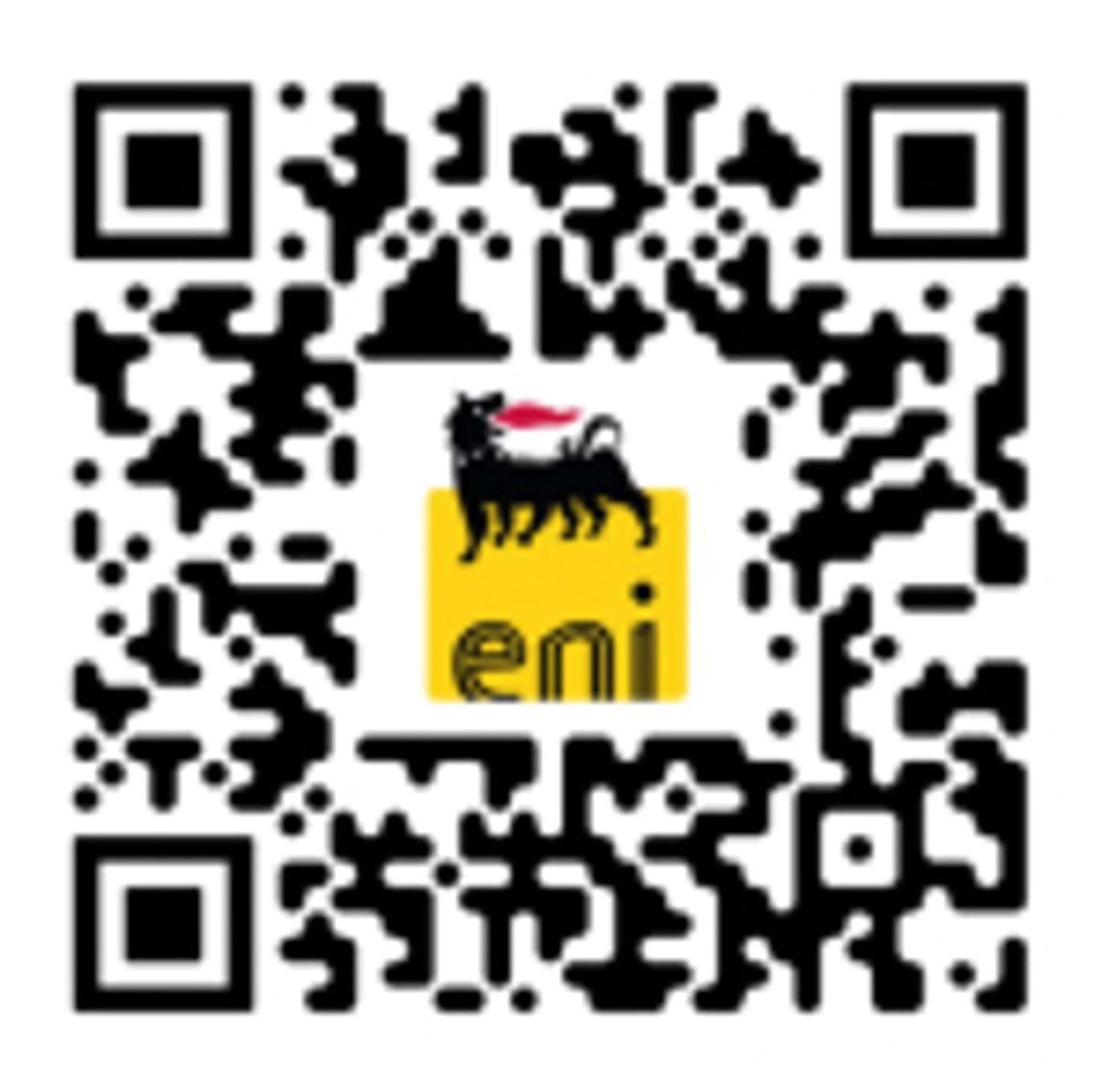 eni