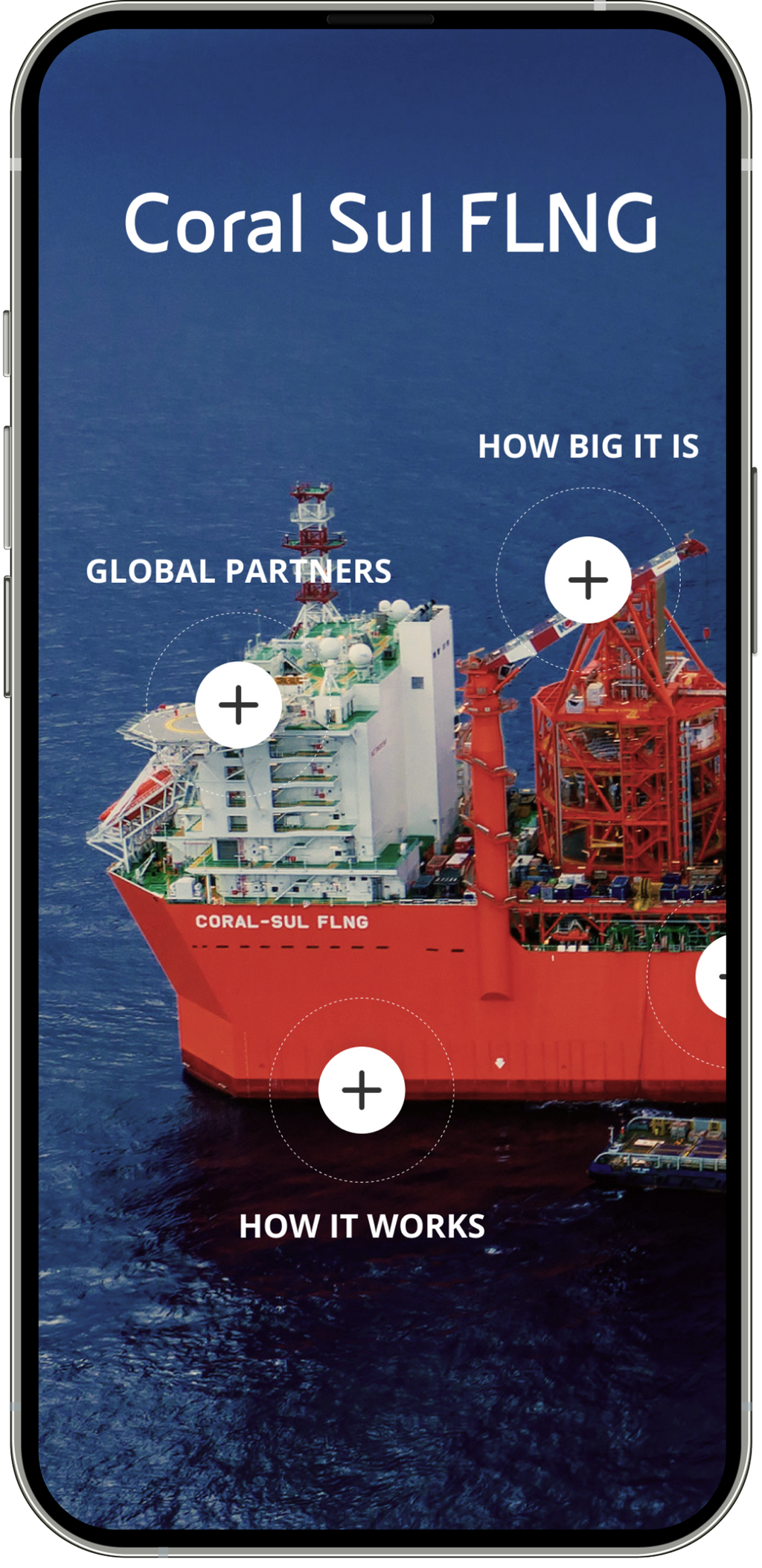 Coral Sul FLNG

HOW BIG IT IS

GLOBAL PARTNERS

CORAL-SUL FLNG

HOW IT WORKS