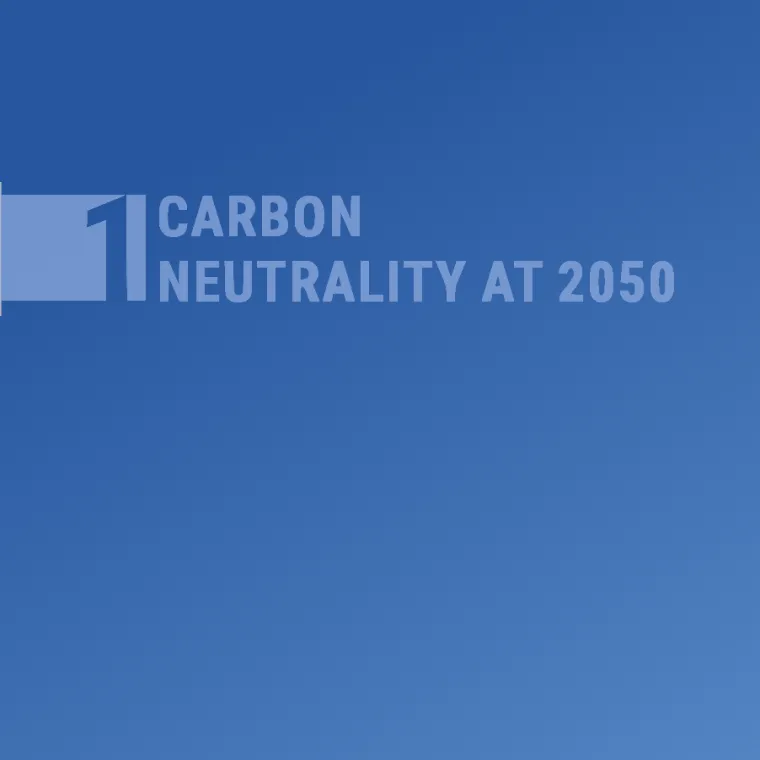 1 CARBON NEUTRALITY AT 2050