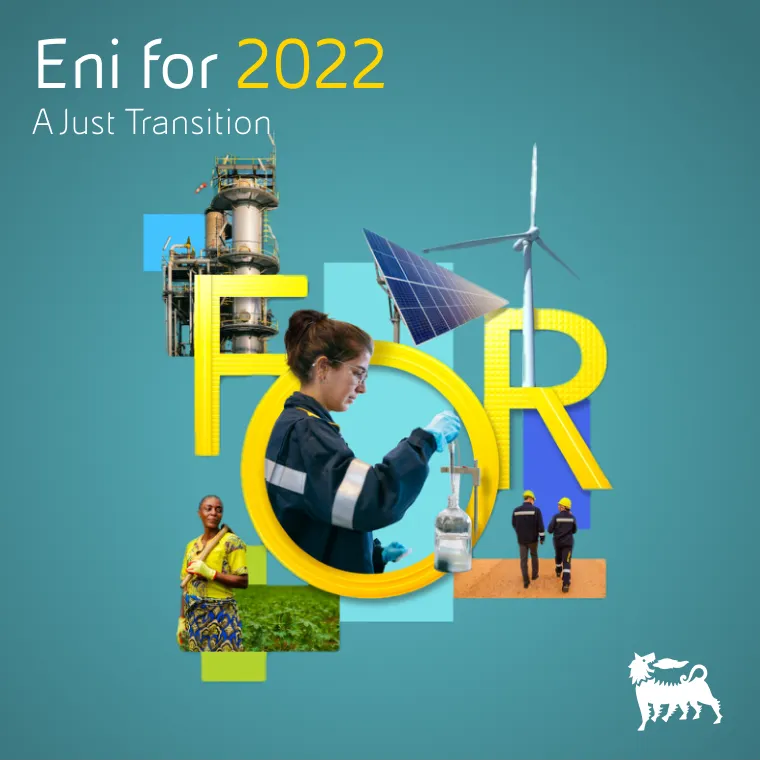 Eni for 2022
A Just Transition

FOR