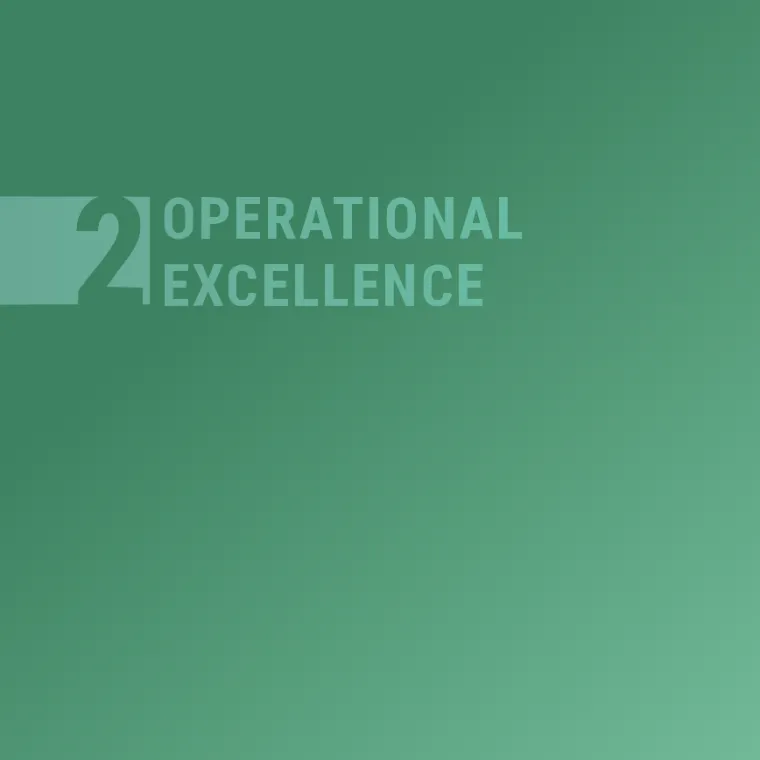 2 OPERATIONAL EXCELLENCE