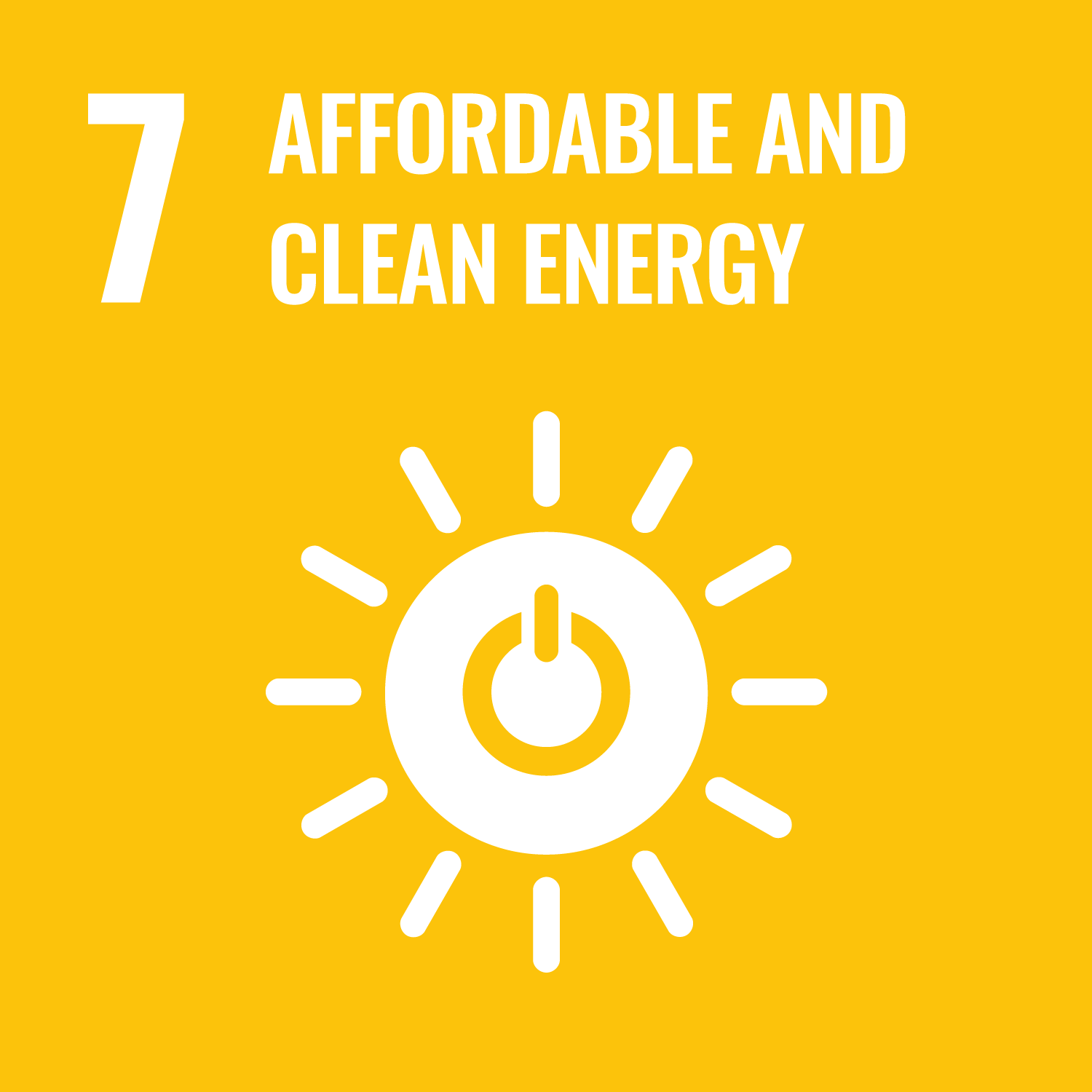 7 AFFORDABLE AND CLEAN ENERGY