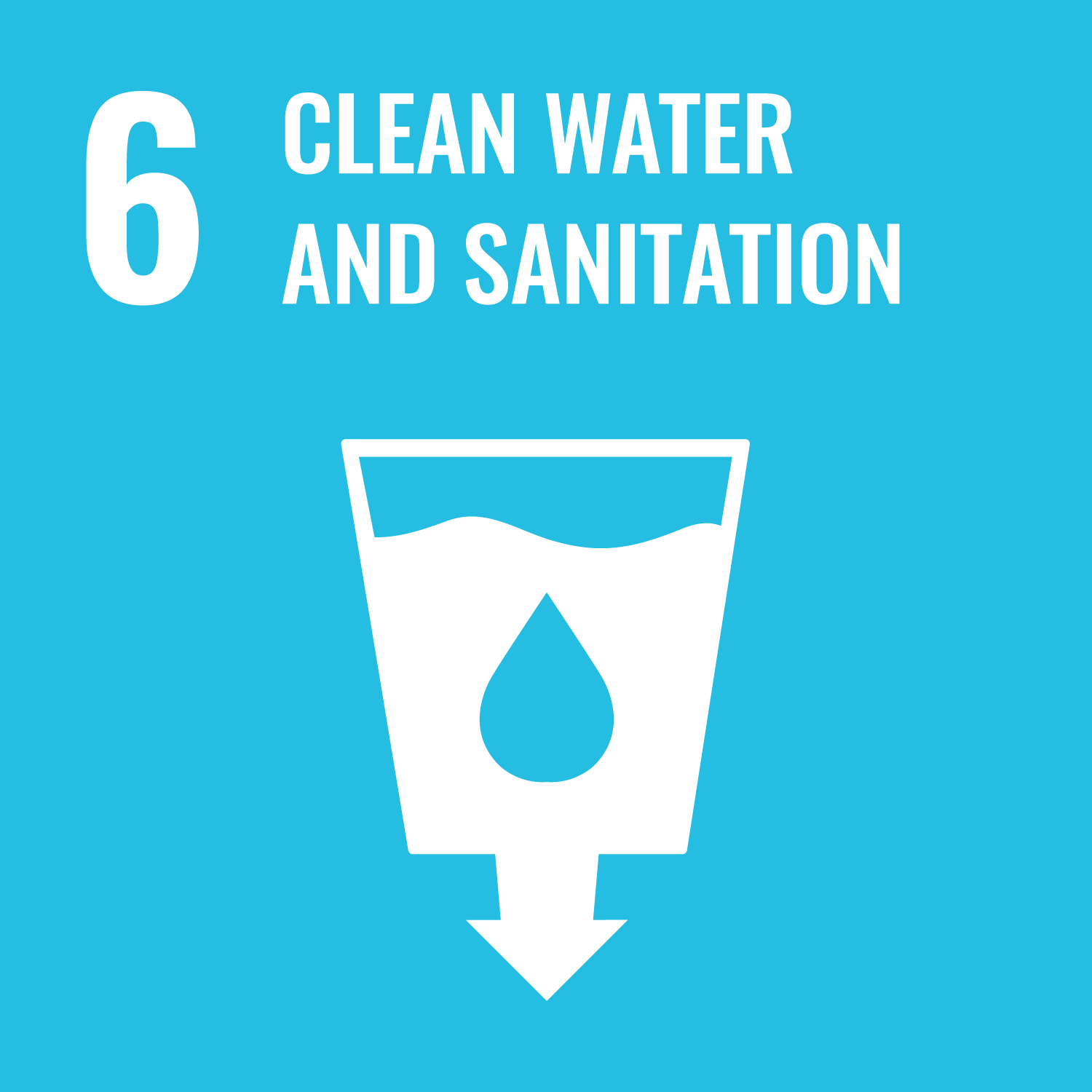 6 CLEAN WATER AND SANITATION