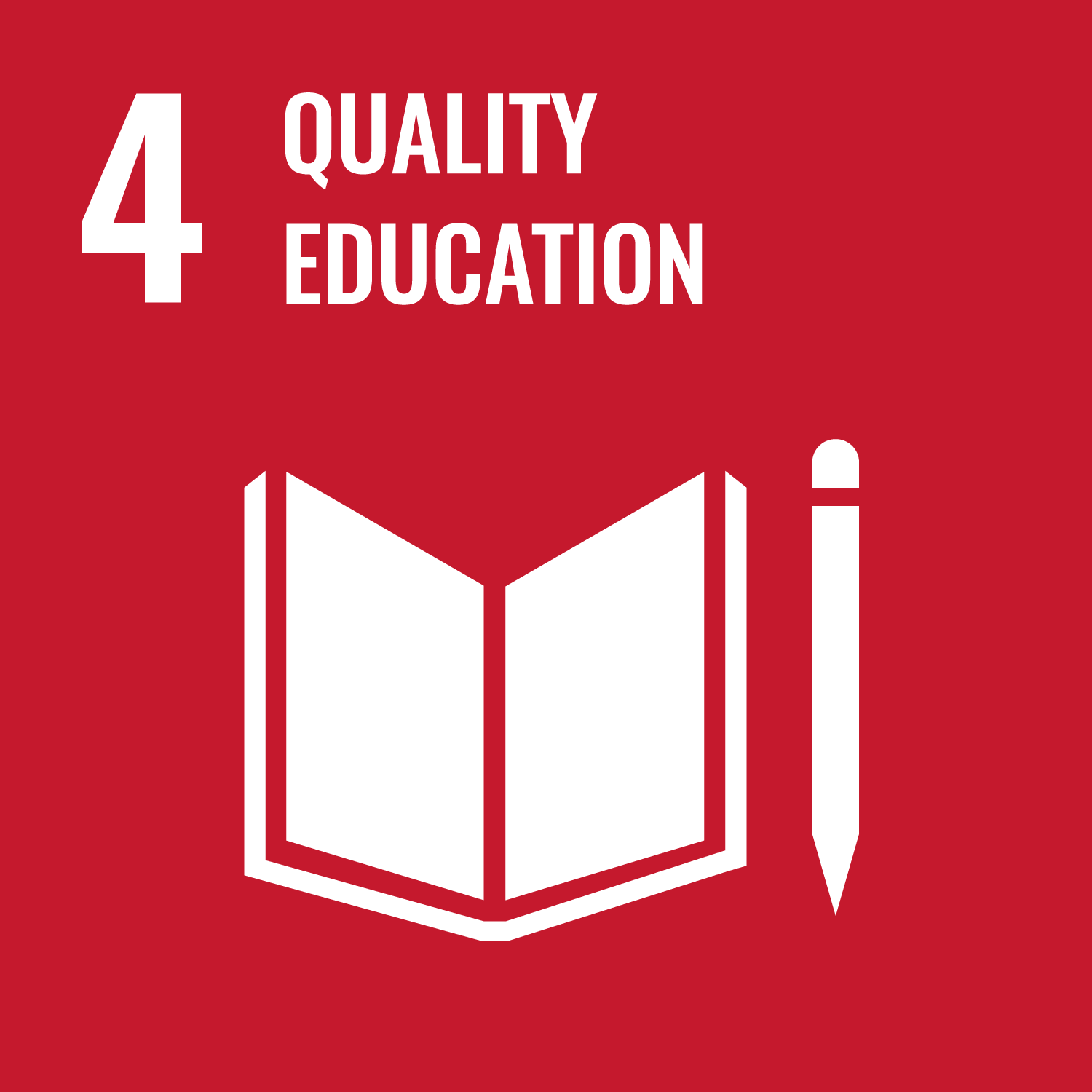 4 QUALITY EDUCATION