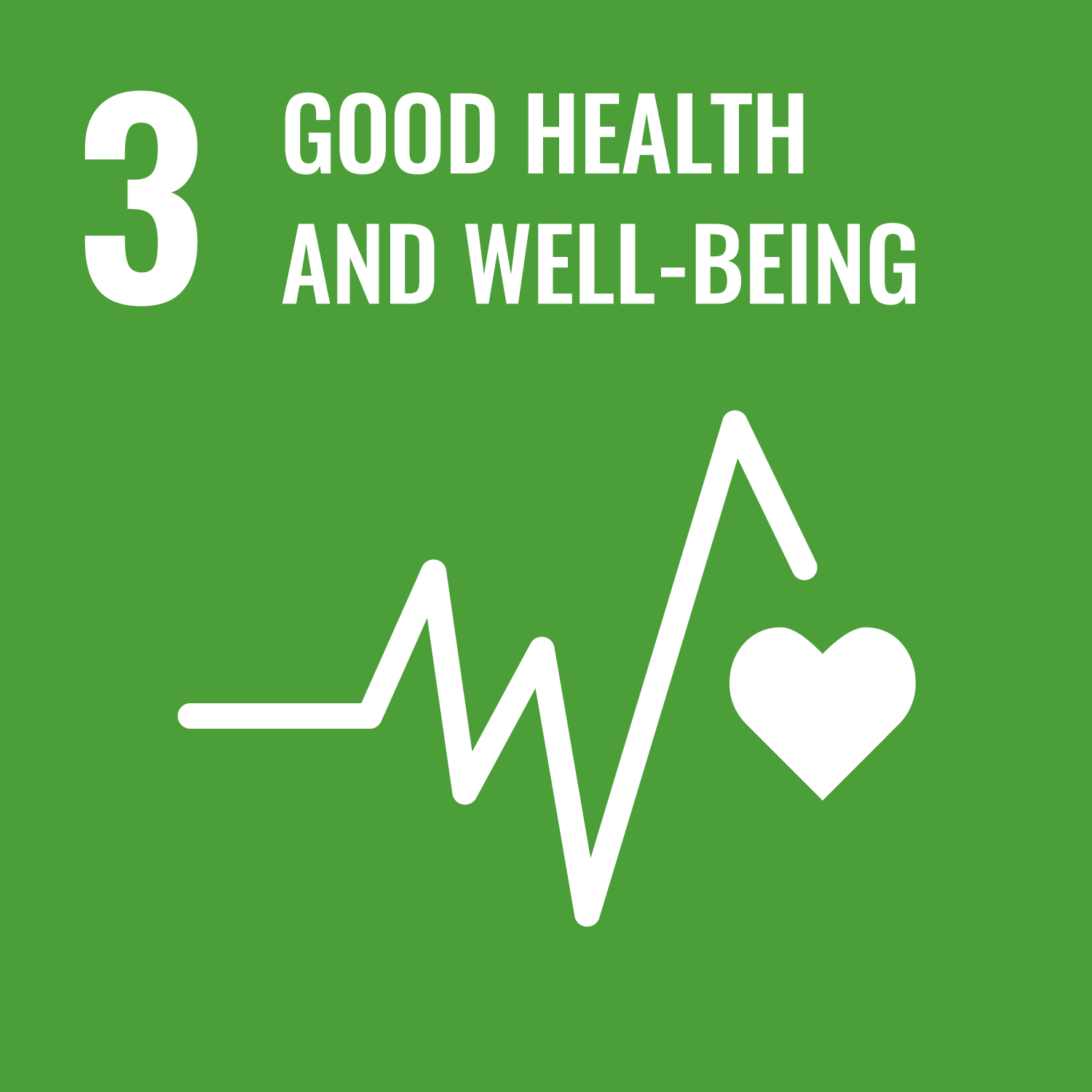 3 GOOD HEALTH AND WELL-BEING