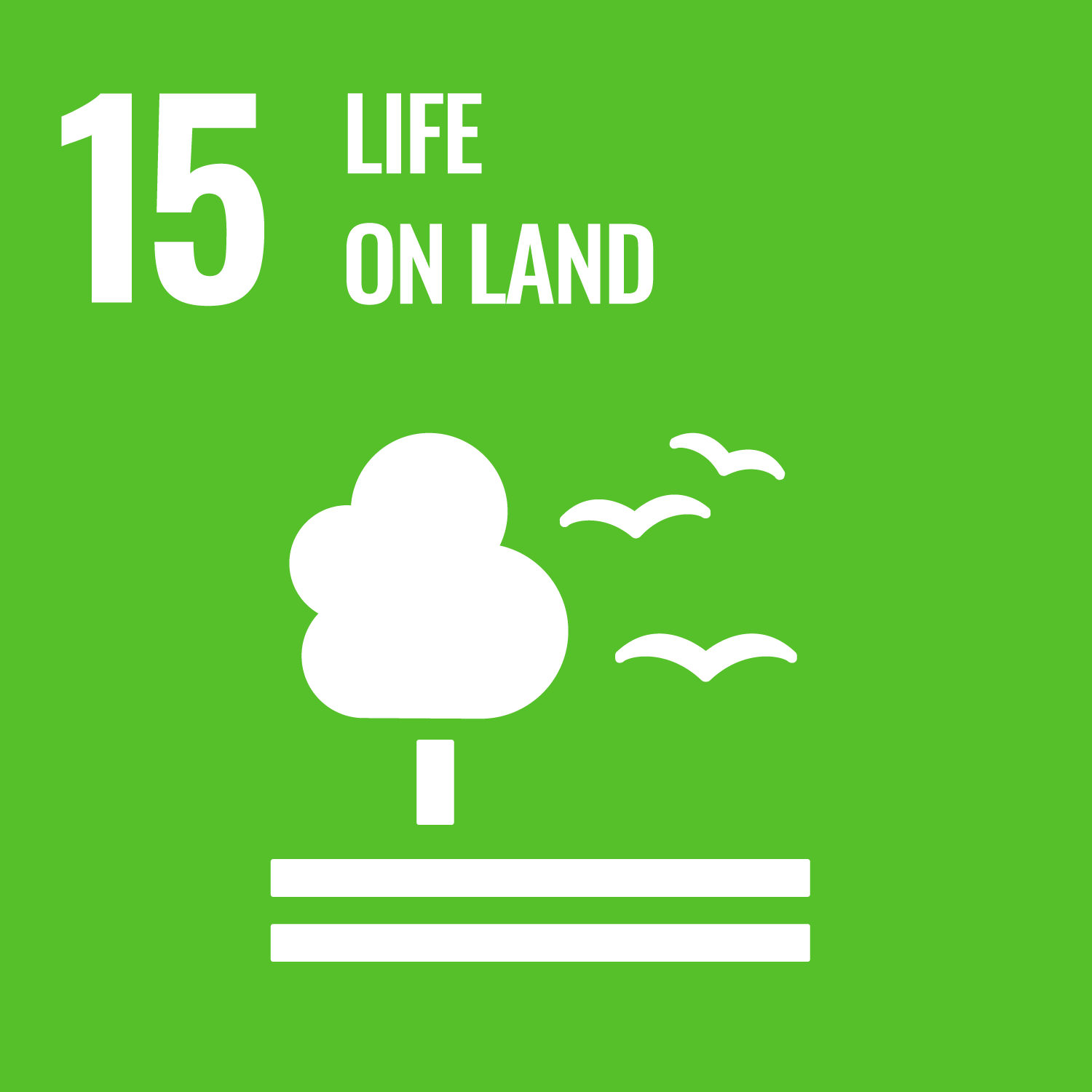 15 LIFE ON LAND