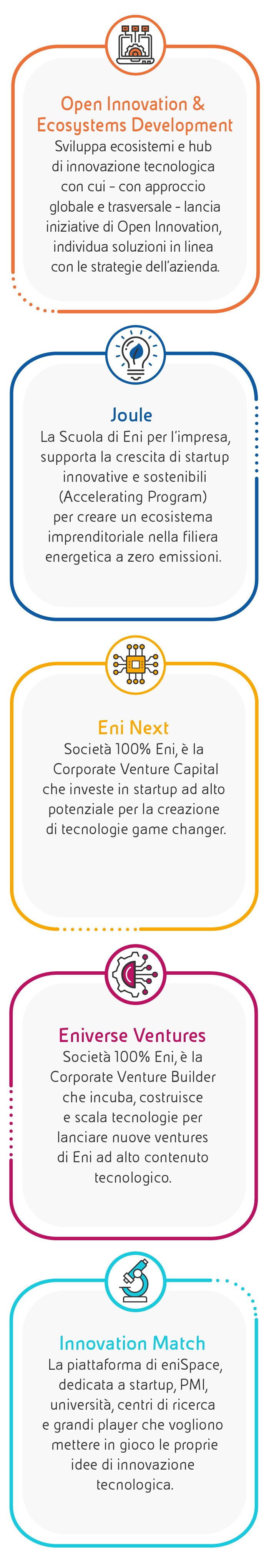 Open Innovation & Ecosystems Development
Sviluppa ecosistemi e hub di innovazione tecnologica con cui - con approccio globale e trasversale - lancia iniziative di Open Innovation, individua soluzioni in linea con le strategie dell'azienda.

Joule
La Scuola di Eni per l'impresa, supporta la crescita di startup innovative e sostenibili (Accelerating Program) per creare un ecosistema imprenditoriale nella filiera energetica a zero emissioni.

Eni Next
Società 100% Eni, è la Corporate Venture Capital che investe in startup ad alto potenziale per la creazione di tecnologie game changer.

Eniverse Ventures
Società 100% Eni, è la Corporate Venture Builder che incuba, costruisce e scala tecnologie per lanciare nuove ventures di Eni ad alto contenuto tecnologico.

Innovation Match
La piattaforma di eniSpace, dedicata a startup, PMI, università, centri di ricerca e grandi player che vogliono mettere in gioco le proprie idee di innovazione tecnologica.