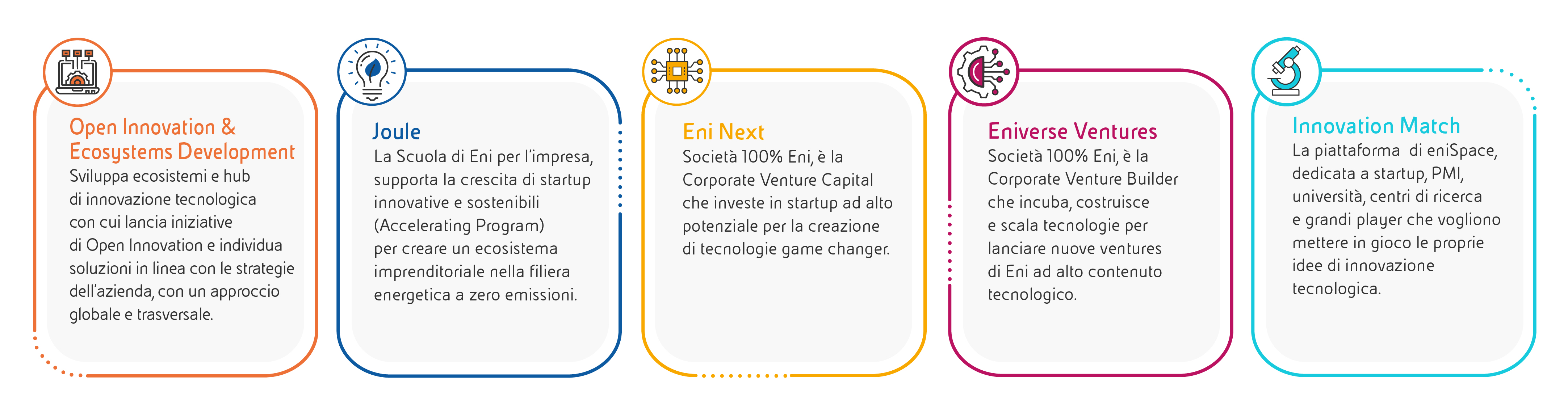 Open Innovation & Ecosystems Development
Sviluppa ecosistemi e hub di innovazione tecnologica con cui lancia iniziative di Open Innovation e individua soluzioni in linea con le strategie dell'azienda, con un approccio globale e trasversale.

Joule
La Scuola di Eni per l'impresa, supporta la crescita di startup innovative e sostenibili (Accelerating Program) per creare un ecosistema imprenditoriale nella filiera energetica a zero emissioni.

Eni Next
Società 100% Eni, è la Corporate Venture Capital che investe in startup ad alto potenziale per la creazione di tecnologie game changer.

Eniverse Ventures
Società 100% Eni, è la Corporate Venture Builder che incuba, costruisce e scala tecnologie per lanciare nuove ventures di Eni ad alto contenuto tecnologico.

Innovation Match
La piattaforma di eniSpace, dedicata a startup, PMI, università, centri di ricerca e grandi player che vogliono mettere in gioco le proprie idee di innovazione tecnologica.