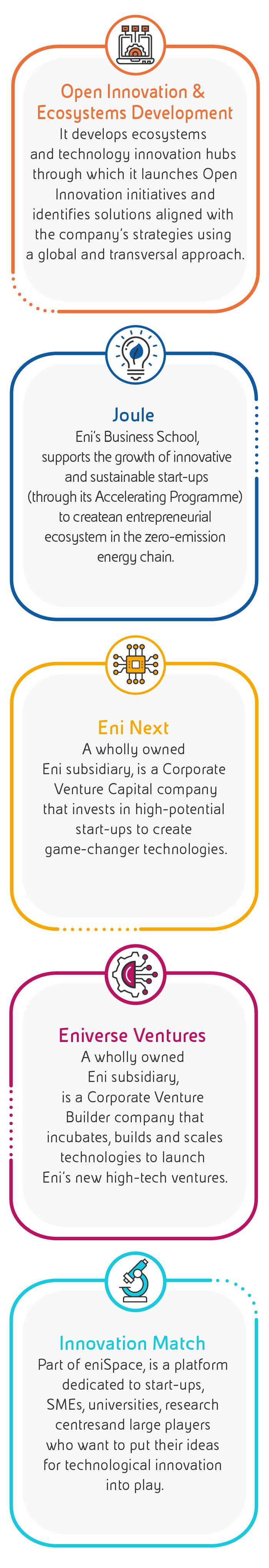 Open Innovation & Ecosystems Development

It develops ecosystems and technology innovation hubs through which it launches Open Innovation initiatives and identifies solutions aligned with the company's strategies using a global and transversal approach.

Joule

Eni's Business School, supports the growth of innovative and sustainable start-ups (through its Accelerating Programme) to createan entrepreneurial ecosystem in the zero-emission energy chain.

Eni Next

A wholly owned Eni subsidiary, is a Corporate Venture Capital company that invests in high-potential start-ups to create game-changer technologies.

Eniverse Ventures

A wholly owned Eni subsidiary, is a Corporate Venture Builder company that incubates, builds and scales technologies to launch Eni's new high-tech ventures.

Innovation Match

Part of eniSpace, is a platform dedicated to start-ups, SMEs, universities, research centresand large players who want to put their ideas for technological innovation into play.