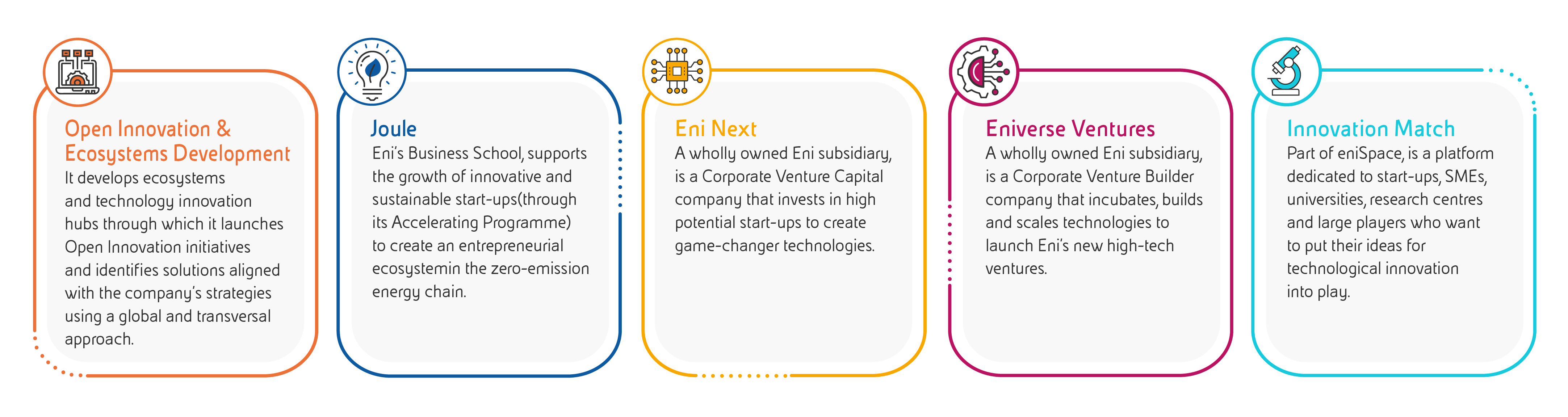 Open Innovation & Ecosystems Development
It develops ecosystems and technology innovation hubs through which it launches Open Innovation initiatives and identifies solutions aligned with the company's strategies using a global and transversal approach.

Joule
Eni's Business School, supports the growth of innovative and sustainable start-ups(through its Accelerating Programme) to create an entrepreneurial ecosystemin the zero-emission energy chain.

Eni Next
A wholly owned Eni subsidiary, is a Corporate Venture Capital company that invests in high potential start-ups to create game-changer technologies.

Eniverse Ventures
A wholly owned Eni subsidiary, is a Corporate Venture Builder company that incubates, builds and scales technologies to launch Eni's new high-tech ventures.

Innovation Match
Part of eniSpace, is a platform dedicated to start-ups, SMEs, universities, research centres and large players who want to put their ideas for technological innovation into play.