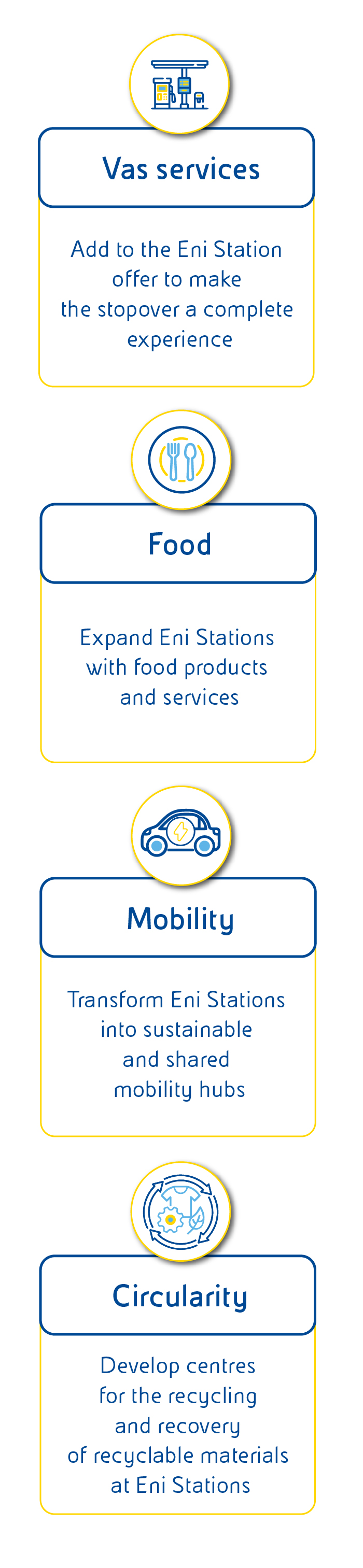 Vas services

Add to the Eni Station offer to make the stopover a complete experience

Food

Expand Eni Stations with food products and services

Mobility

Transform Eni Stations into sustainable and shared mobility hubs

Circularity

Develop centres for the recycling and recovery of recyclable materials at Eni Stations