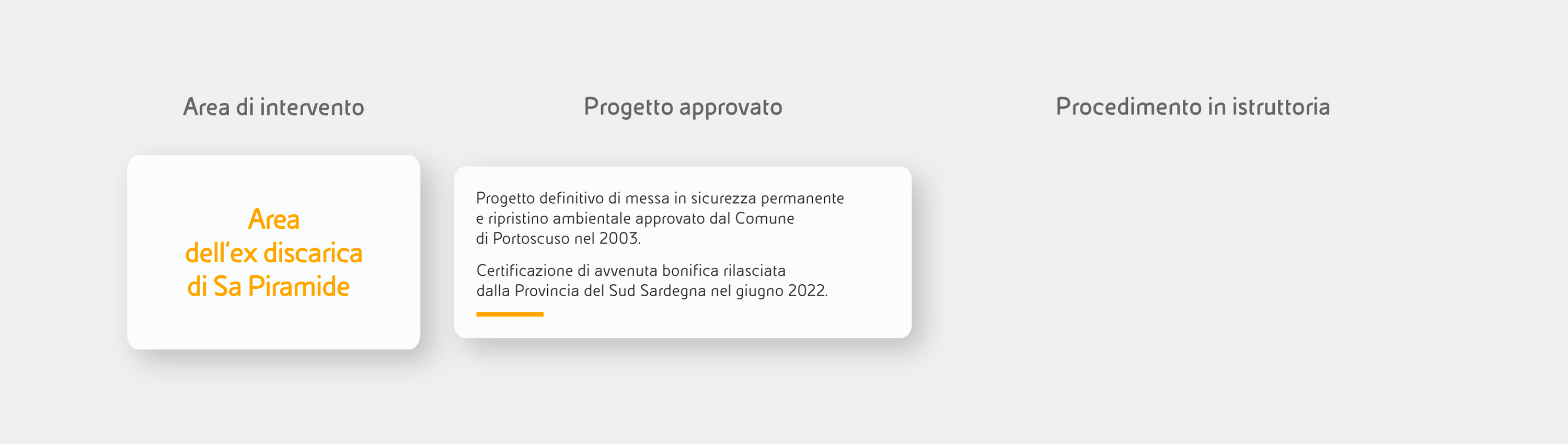 Area di intervento

Area
dell'ex discarica
di Sa Piramide

Progetto approvato

Progetto definitivo di messa in sicurezza permanente e ripristino ambientale approvato dal Comune di Portoscuso nel 2003.

Certificazione di avvenuta bonifica rilasciata dalla Provincia del Sud Sardegna nel giugno 2022.

Procedimento in istruttoria